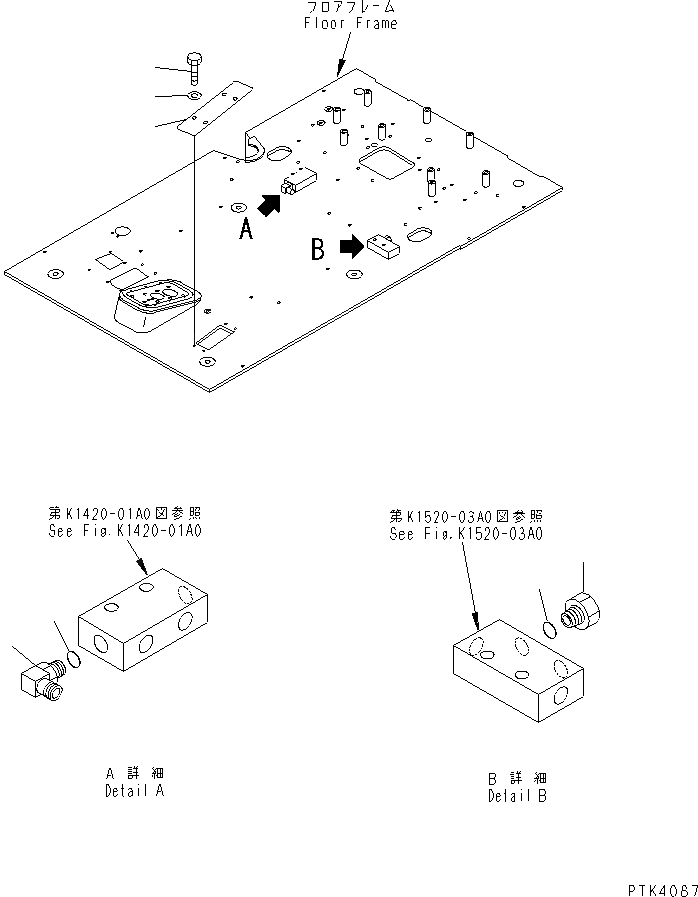 フロアフレーム
Floor Frame

A

B

第K1420-01A0図参照
See Fig.K1420-01A0

第K1520-03A0図参照
See Fig.K1520-03A0

A 詳 細
Detail A

B 詳 細
Detail B

PTK4087