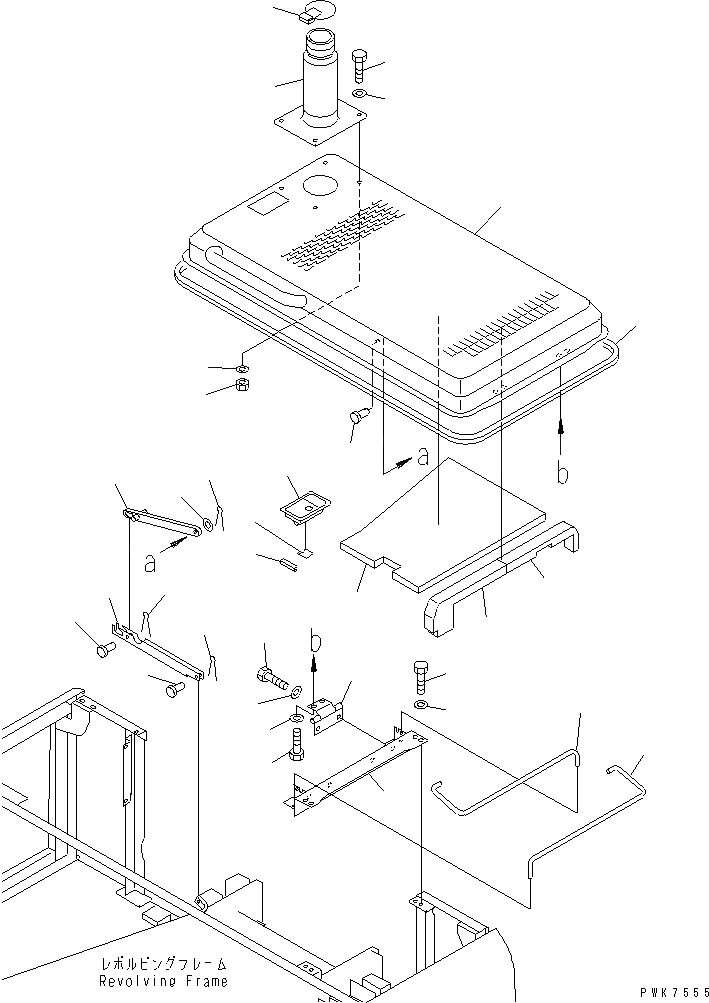 a

b

a

b

レボルビングフレーム
Revolving Frame

PWK7555