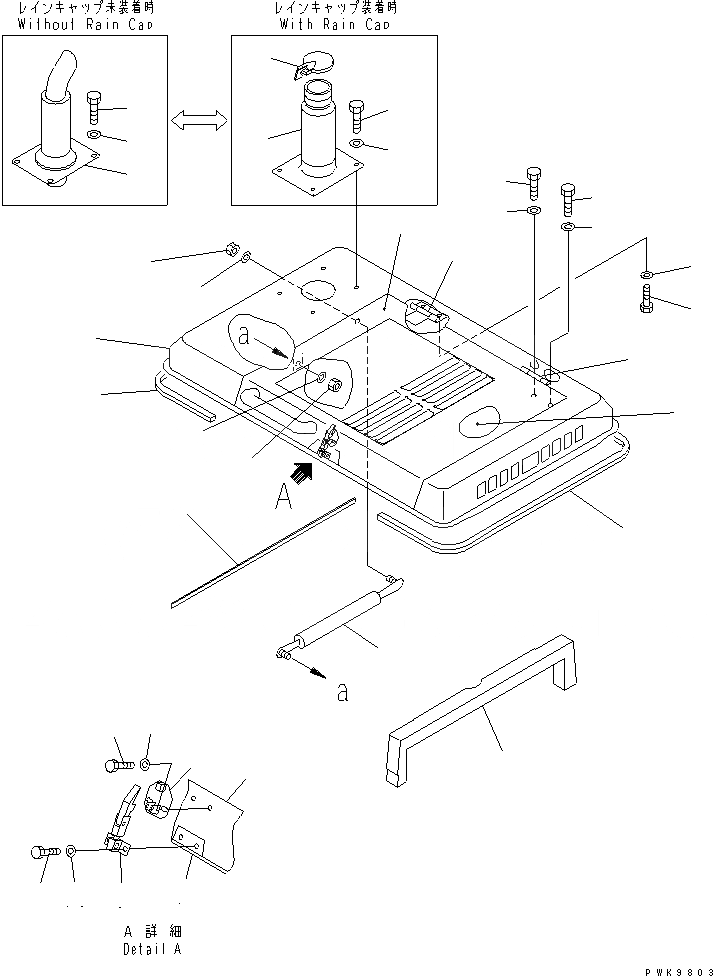 レインキャップ未装着時
Without Rain Cap

レインキャップ装着時
With Rain Cap

a

A

a

A 詳細
Detail A

PWK9803