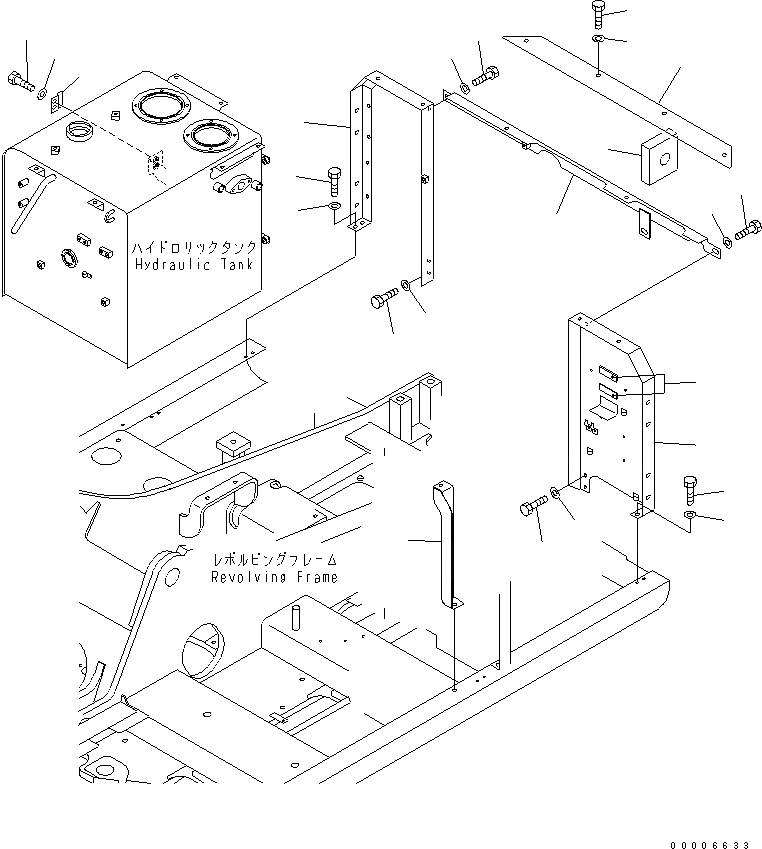 ハイドロリックタンク
Hydraulic Tank

レボルビングフレーム
Revolving Frame

00006633