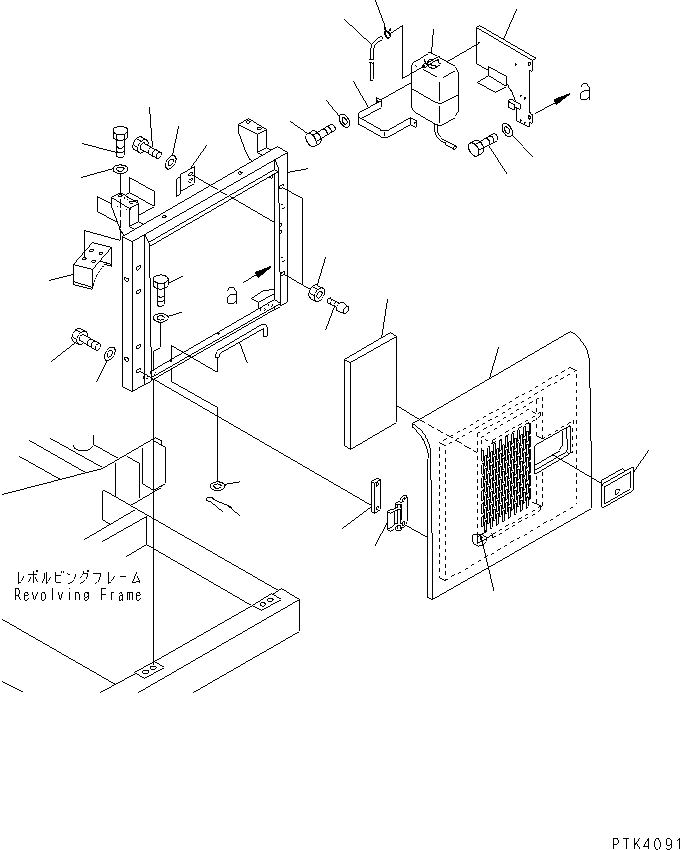 a

a

レボルビングフレーム
Revolving Frame

PTK4091