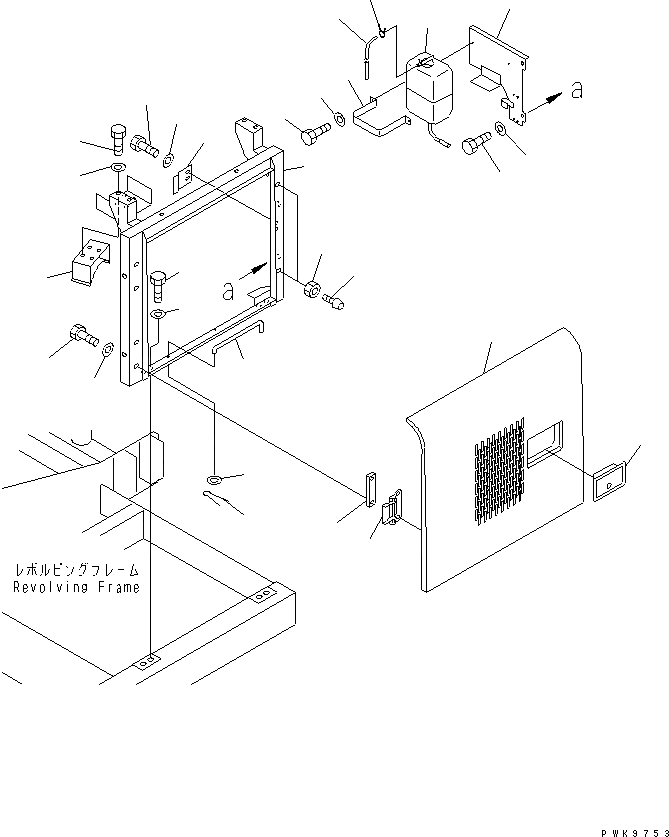 a

a

レボルビングフレーム
Revolving Frame

PWK9753