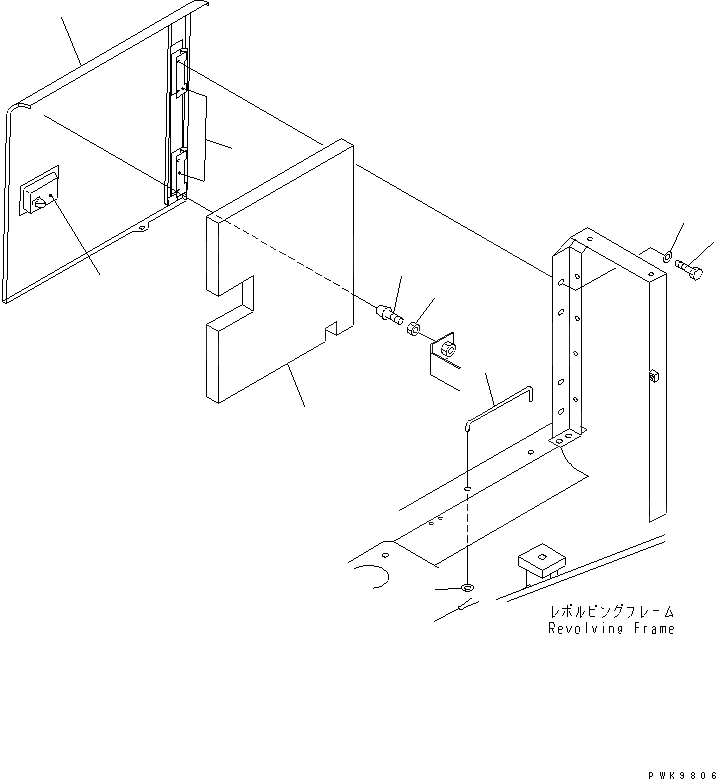 レボルビングフレーム
Revolving Frame

PWK9806