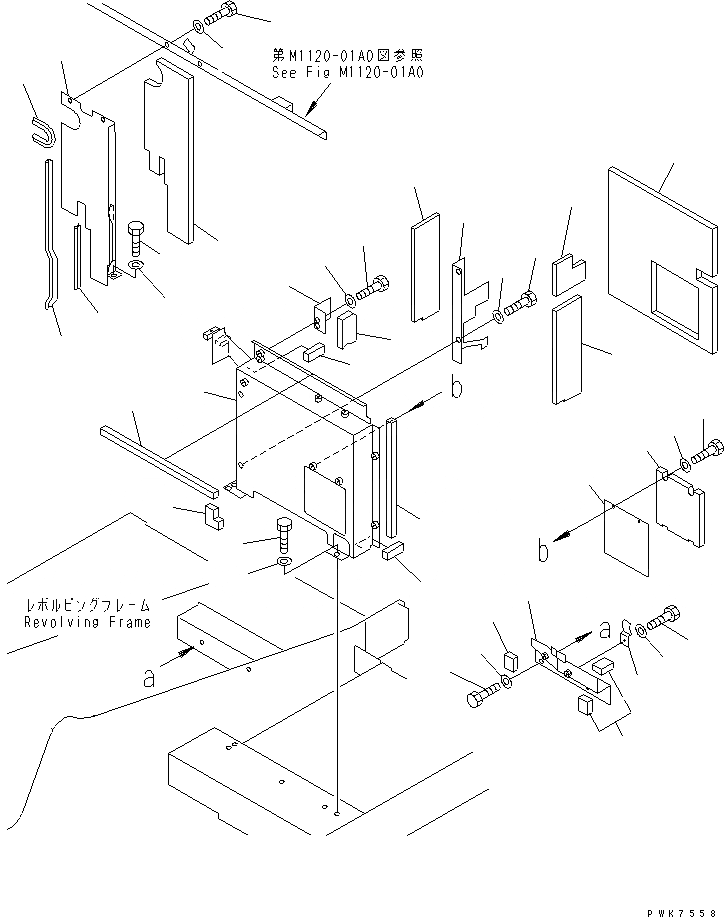 第M1120-01A0図参照
See Fig M1120-01A0

b

b

レボルビングフレーム
Revolving Frame

a

a

PWK7558