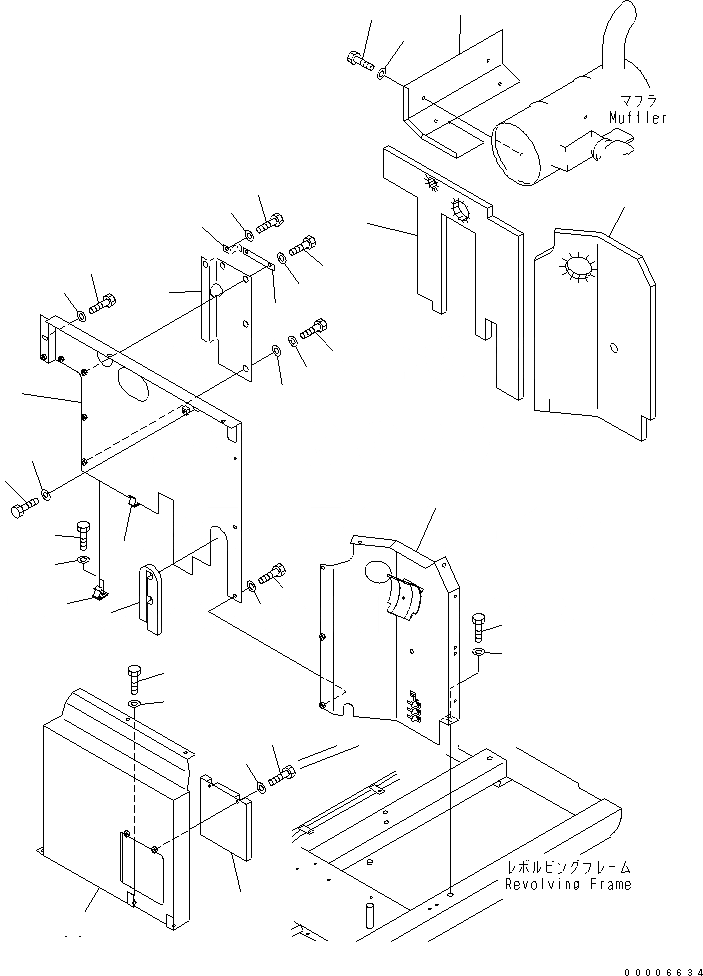 マフラ
Muffler

レボルビングフレーム
Revolving Frame

00006634