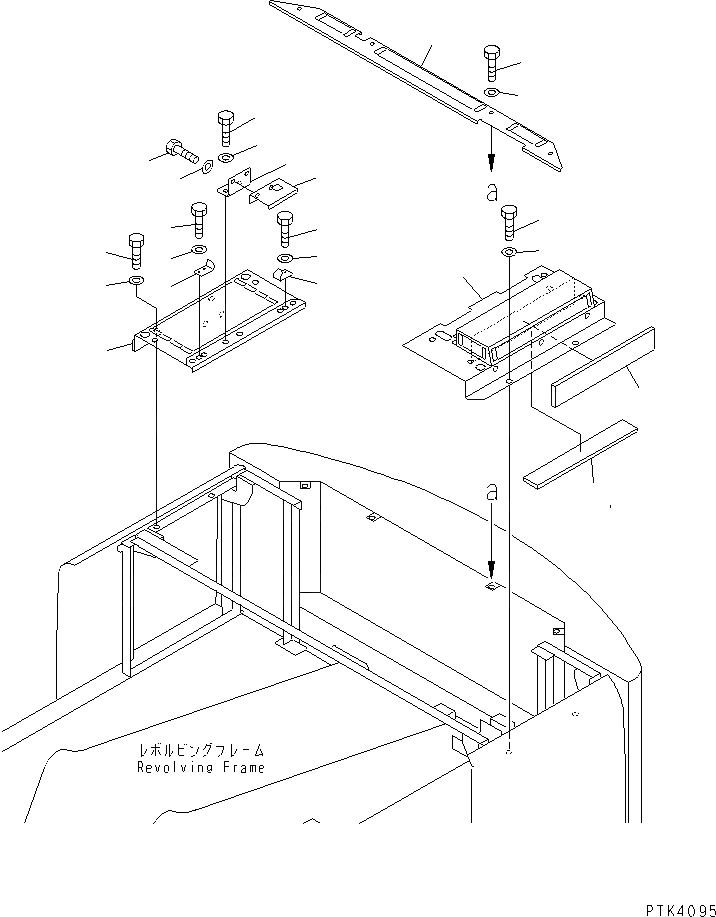 a

a

レボルビングフレーム
Revolving Frame

PTK4095