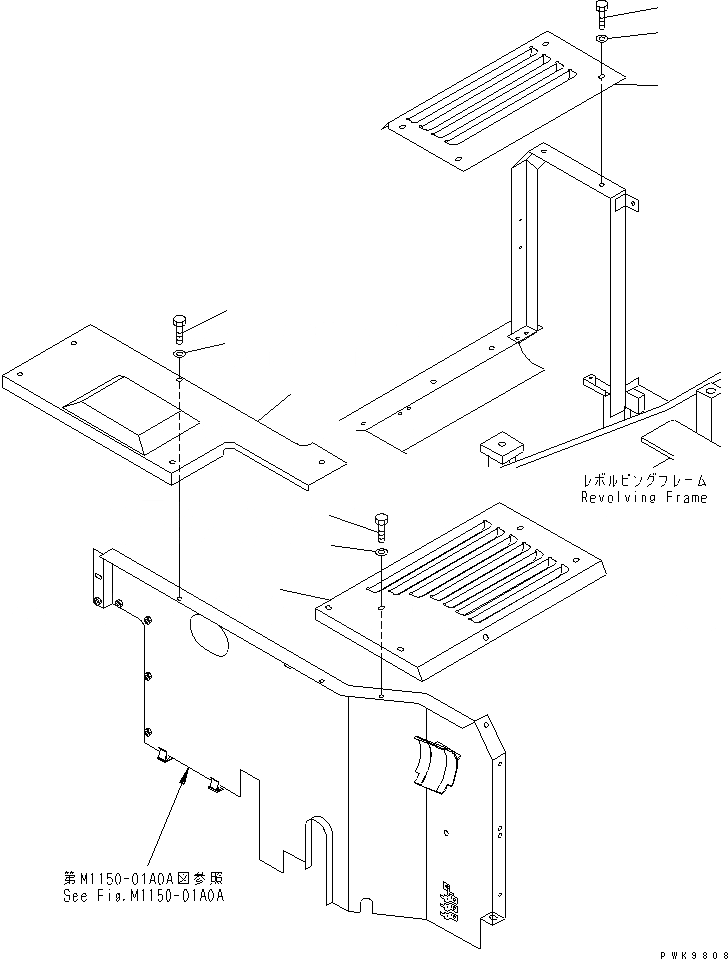 レボルビングフレーム
Revolving Frame

第M1150-01A0A図参照
See Fig.M1150-01A0A

PWK9808