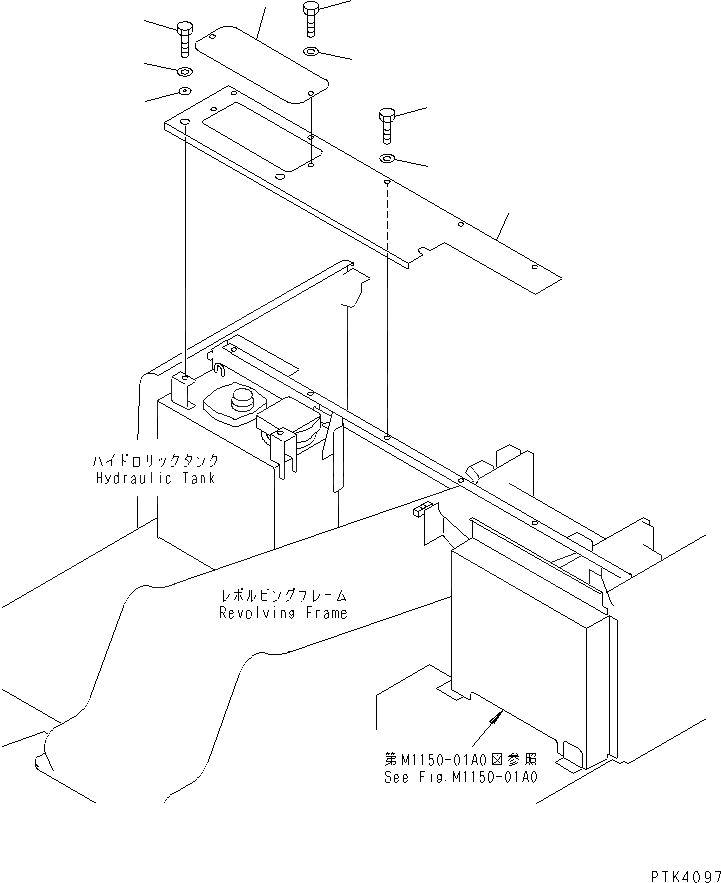 ハイドロリックタンク
Hydraulic Tank

レボルビングフレーム
Revolving Frame

第M1150-01A0図参照
See Fig.M1150-01A0

PTK4097