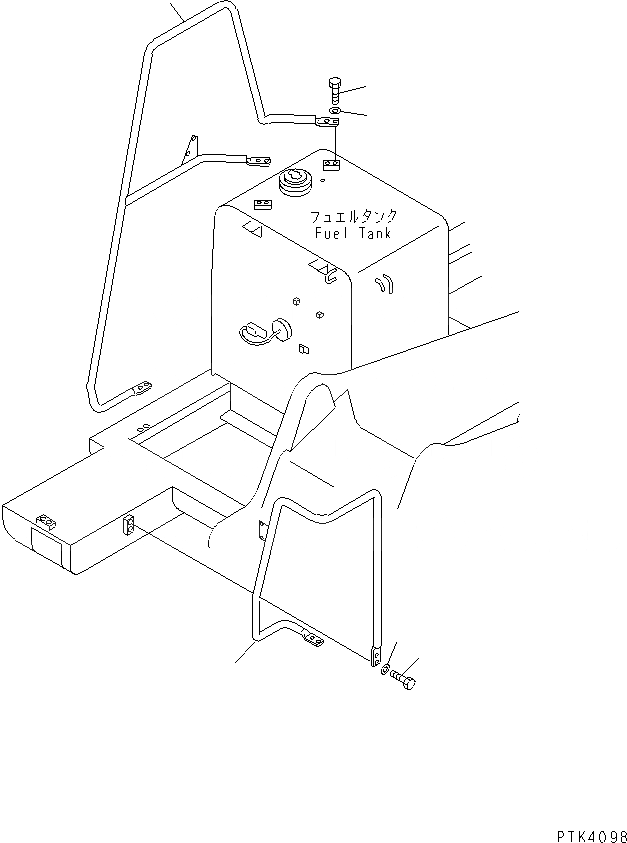 フュエルタンク
Fuel Tank

PTK4098