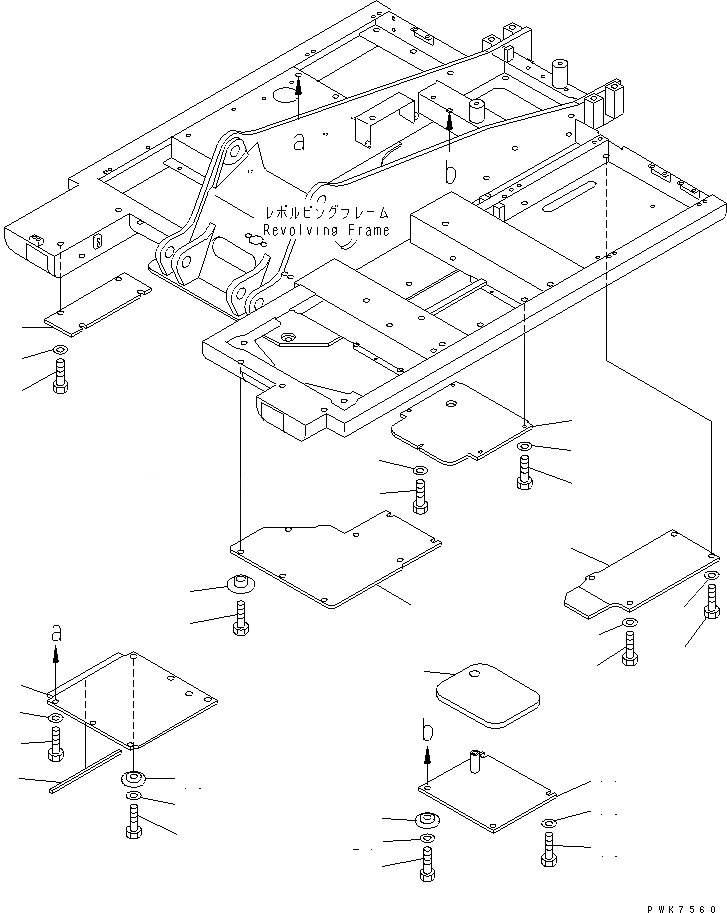 a
b
レボルビングフレーム
Revolving Frame
a
b
PWK7560