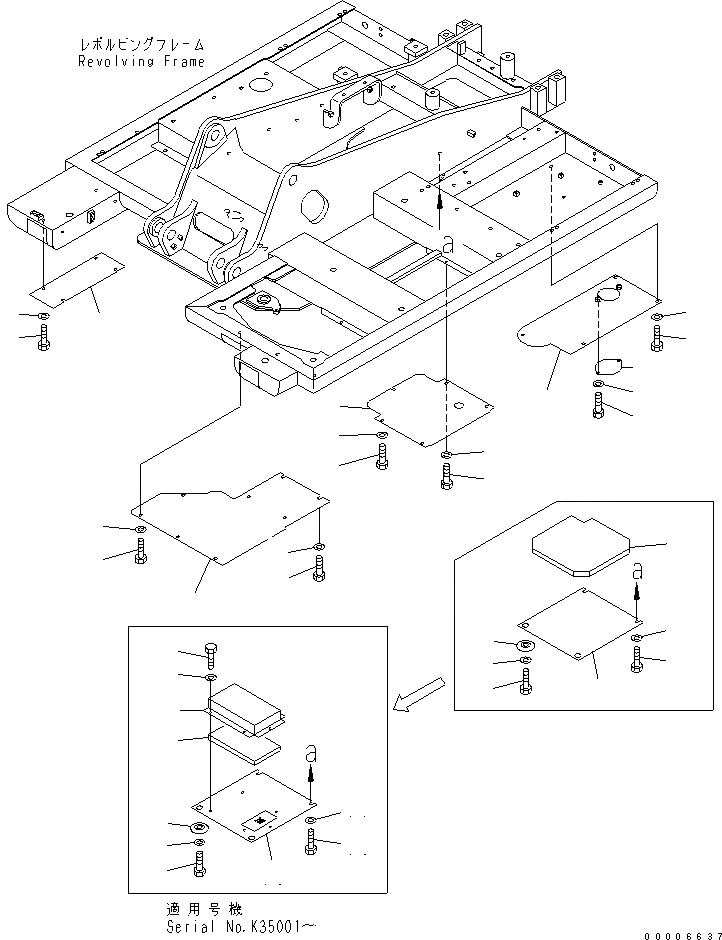 レボルビングフレーム
Revolving Frame

a

a

a

適用号機
Serial No.K35001~

00006637