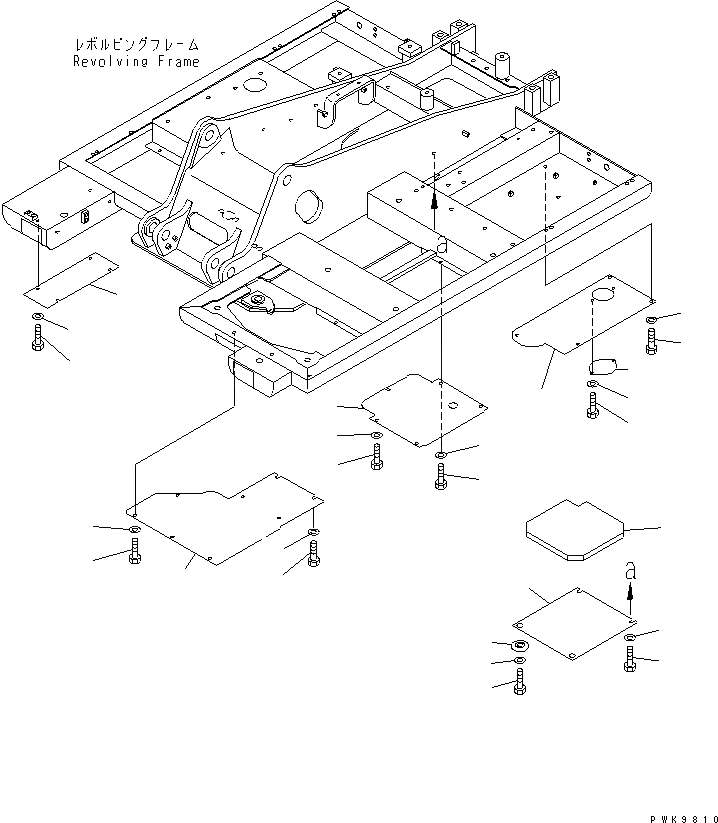 レボルビングフレーム
Revolving Frame

a

a

PWK9810