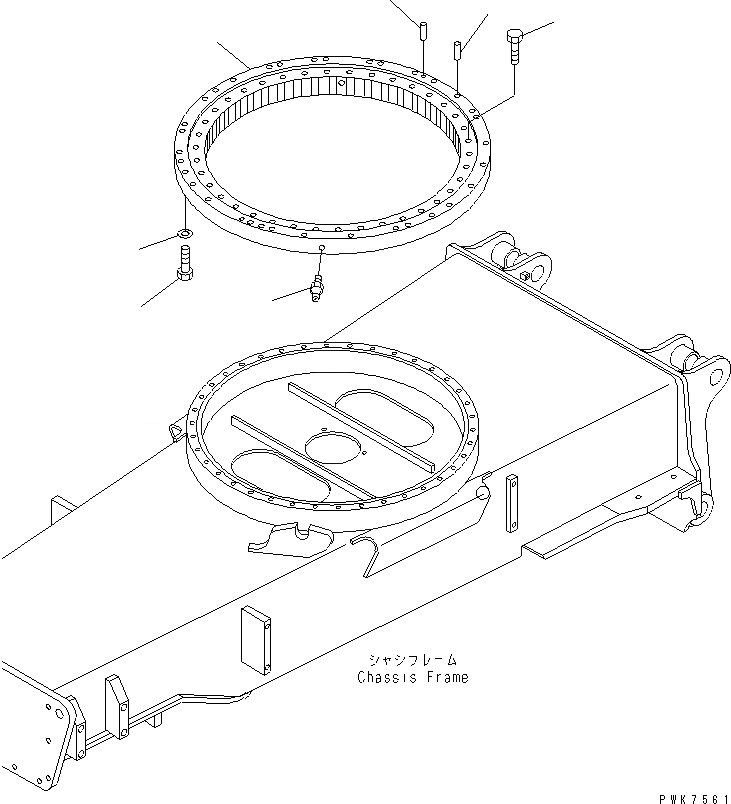 シャシフレーム
Chassis Frame

PWK7561