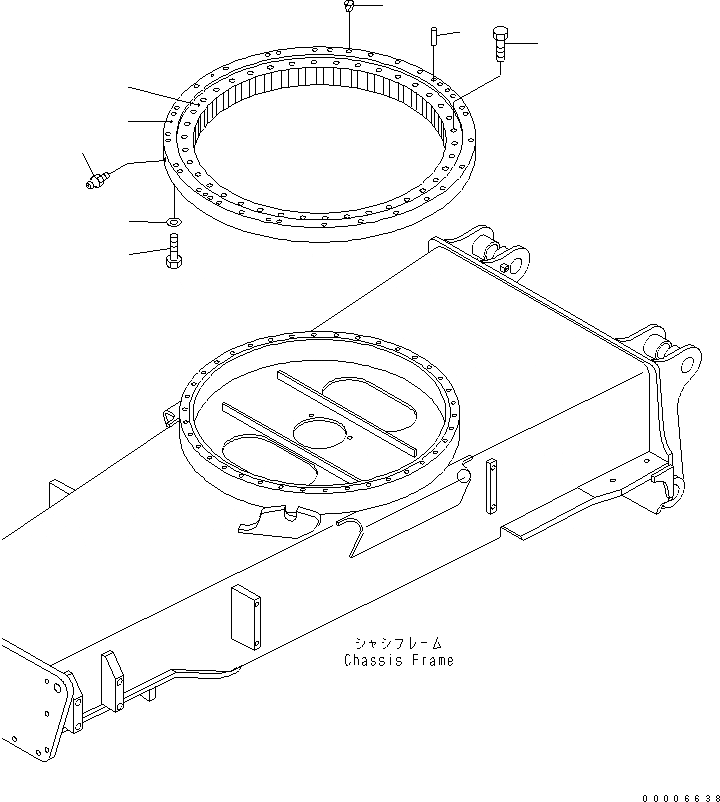 シャシフレーム
Chassis Frame

00006638