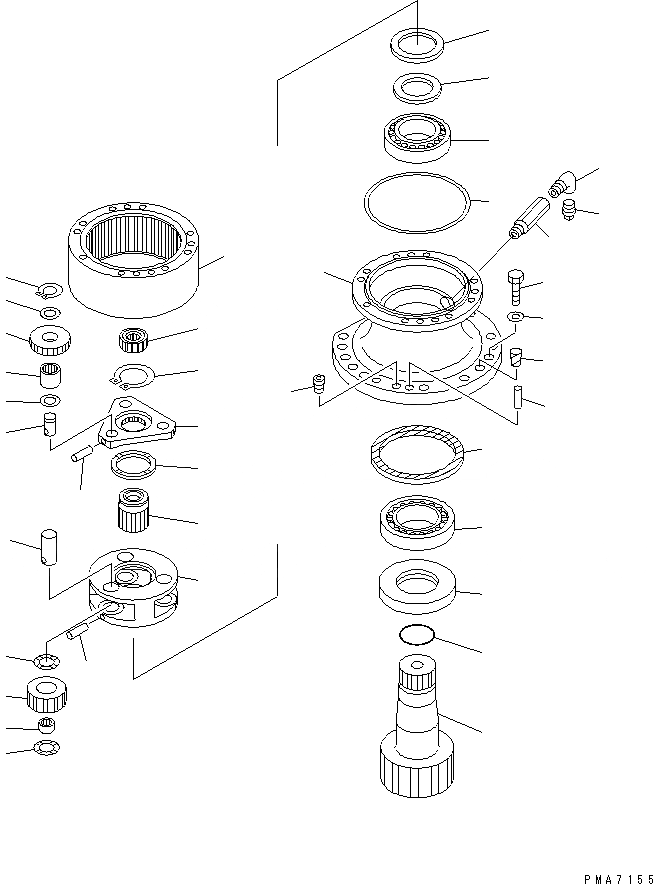 PMA7155