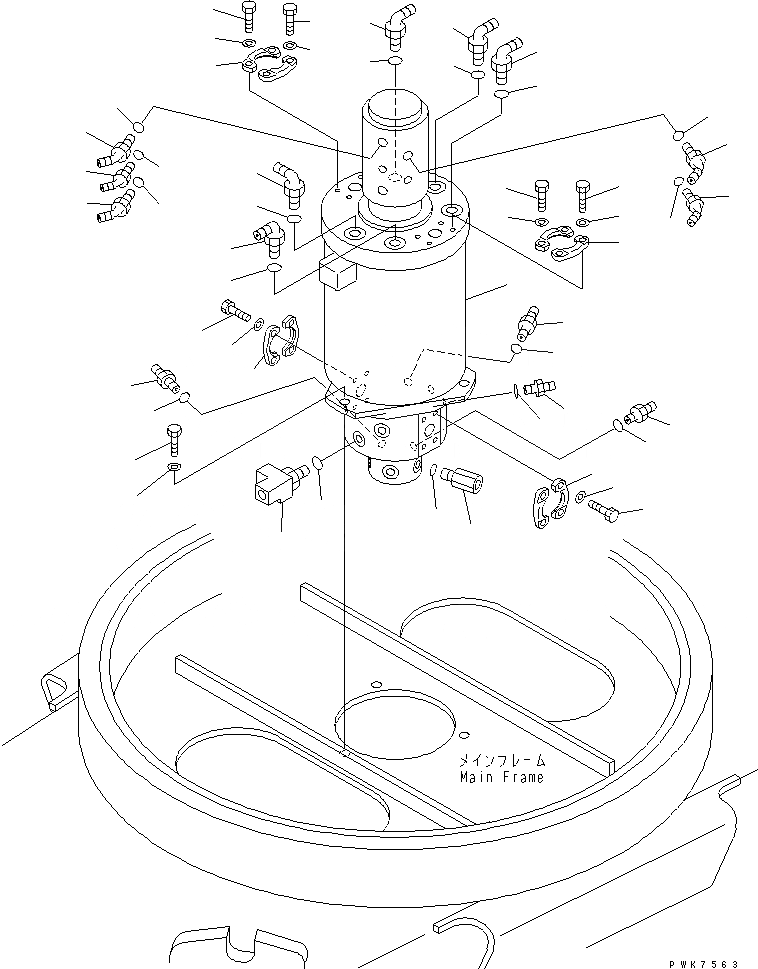 メインフレーム
Main Frame

PWK7563