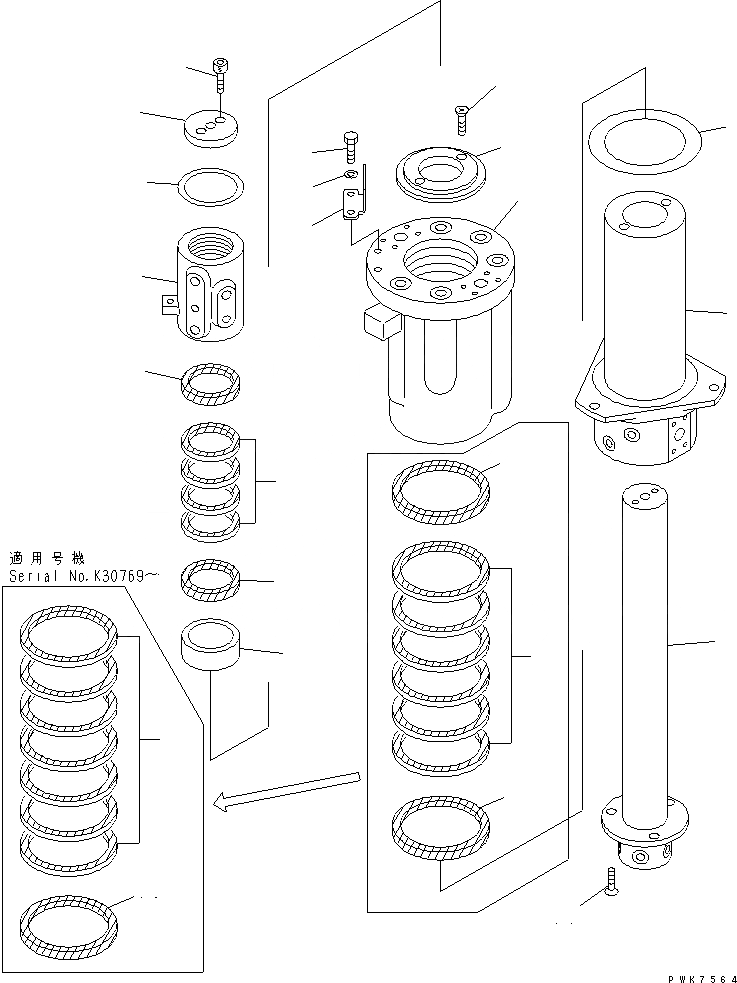 適用号機
Serial No.K30769～

PWK7564