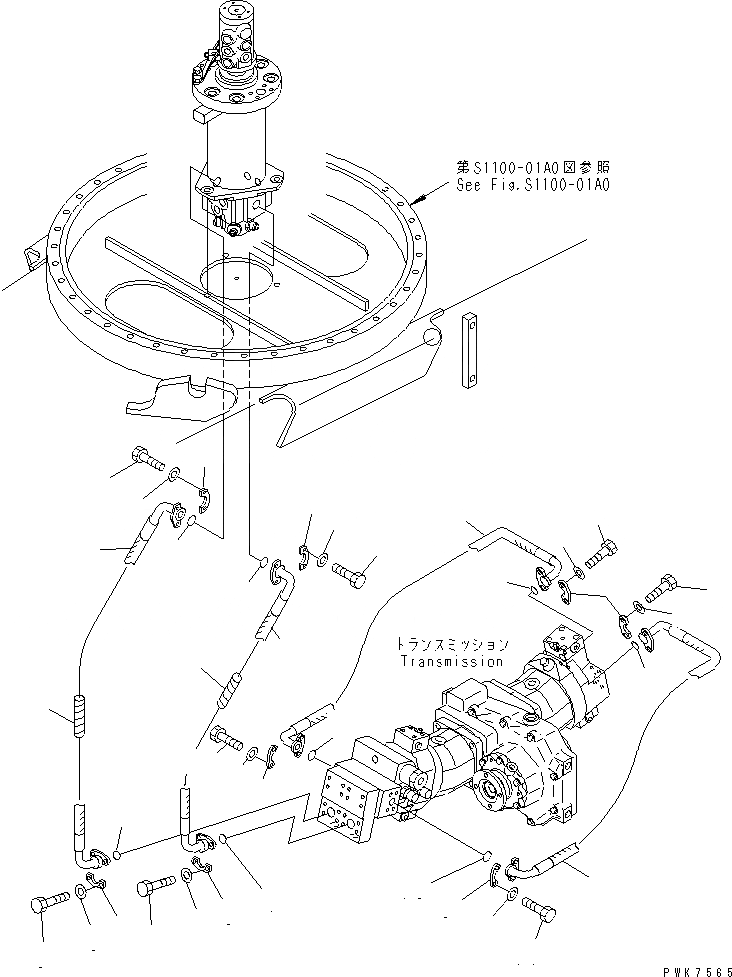 第S1100-01A0図参照
See Fig.S1100-01A0

トランスミッション
Transmission

PWK7565