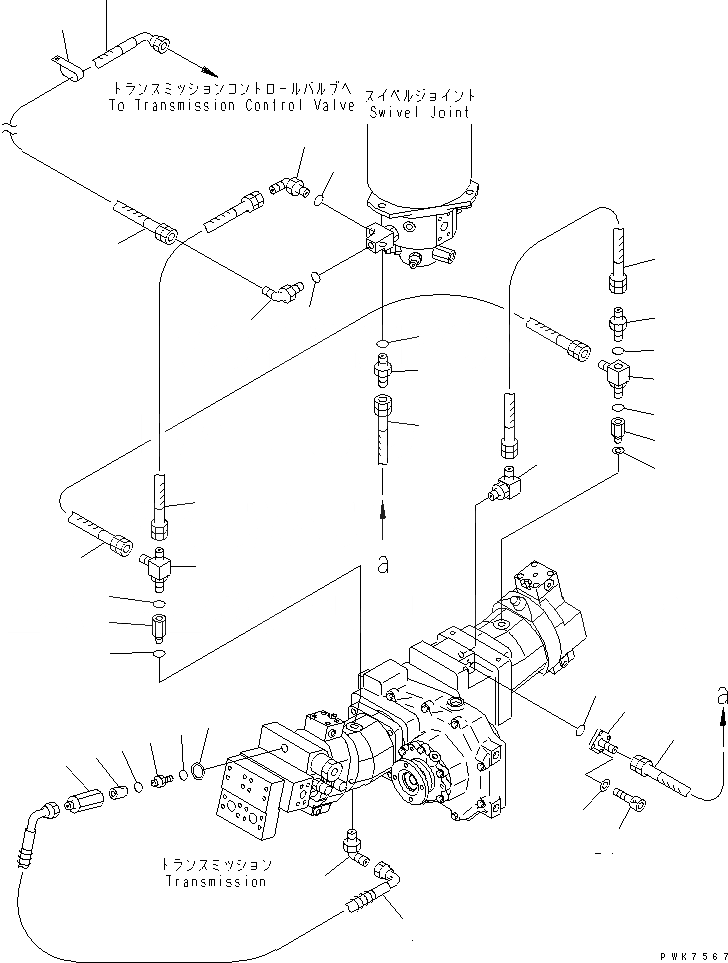 トランスミッションコントロールバルブへ
To Transmission Control Valve

スイベルジョイント
Swivel Joint

a

a

トランスミッション
Transmission

PWK7567