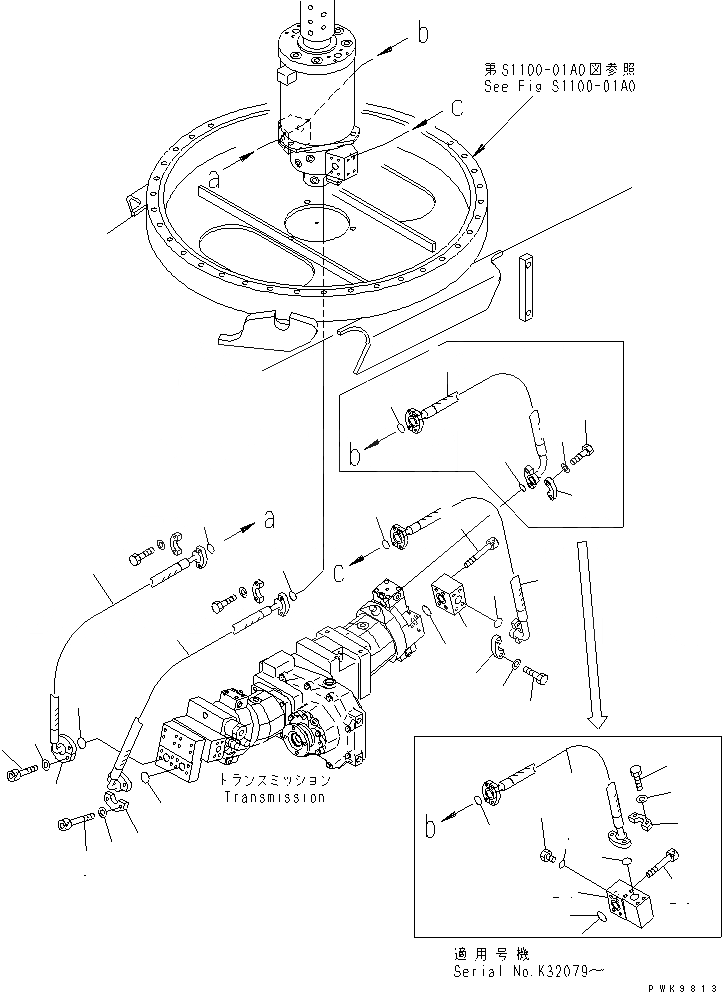 b

第S1100-01A0図参照
See Fig S1100-01A0

c

a

b

a

c

トランスミッション
Transmission

b

適用号機
Serial No.K32079～

PWK9813