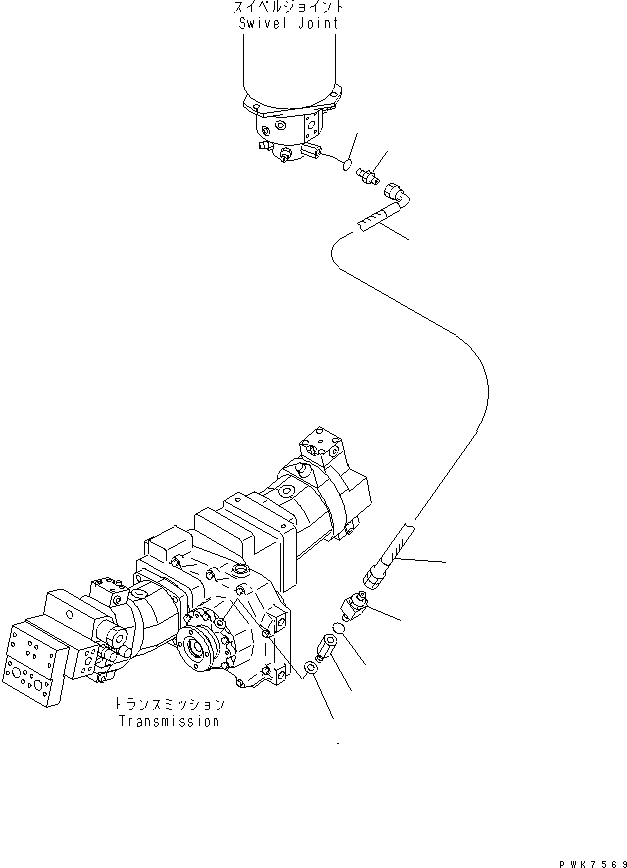 スイベルジョイント
Swivel Joint

トランスミッション
Transmission

PWK7569