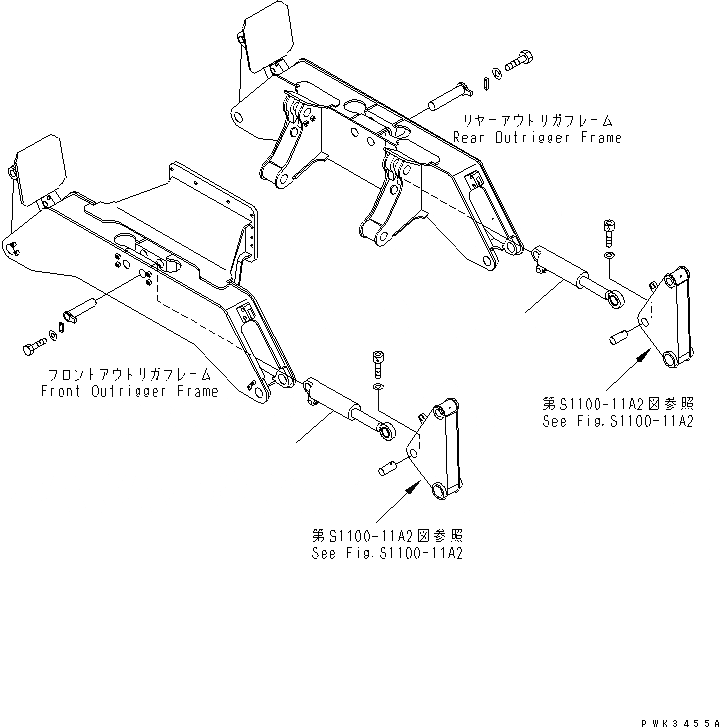 リヤーアウトリガフレーム
Rear Outrigger Frame

フロントアウトリガフレーム
Front Outrigger Frame

第S1100-11A2図参照
See Fig.S1100-11A2

第S1100-11A2図参照
See Fig.S1100-11A2

PWK3455A