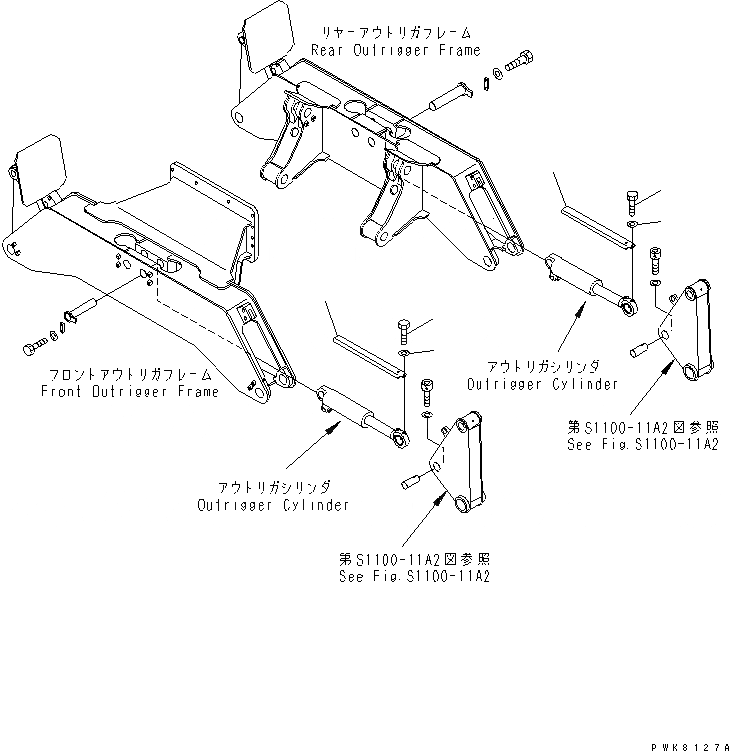 リヤーアウトリガフレーム
Rear Outrigger Frame

フロントアウトリガフレーム
Front Outrigger Frame

アウトリガシリンダ
Outrigger Cylinder

第S1100-11A2図参照
See Fig.S1100-11A2

アウトリガシリンダ
Outrigger Cylinder

第S1100-11A2図参照
See Fig.S1100-11A2

PWK8127A