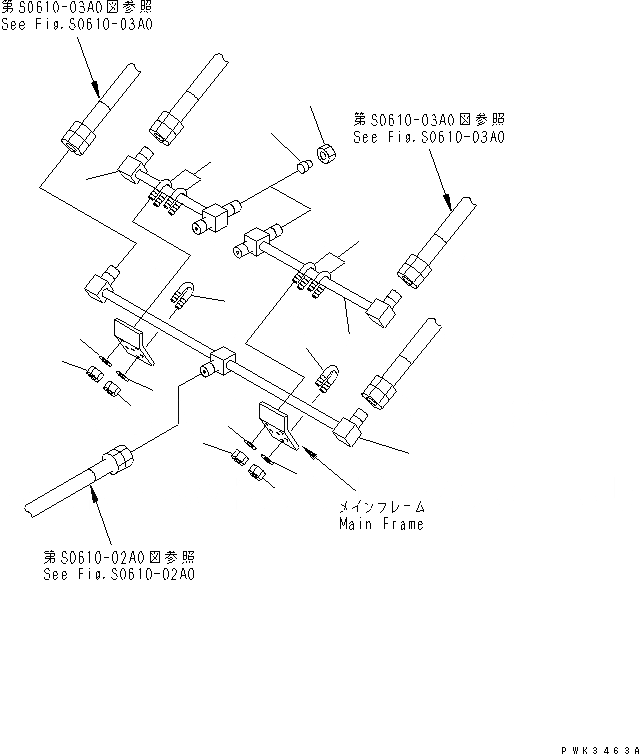 第S0610-03A0図参照
See Fig.S0610-03A0

第S0610-03A0図参照
See Fig.S0610-03A0

メインフレーム
Main Frame

第S0610-02A0図参照
See Fig.S0610-02A0

PWK3463A