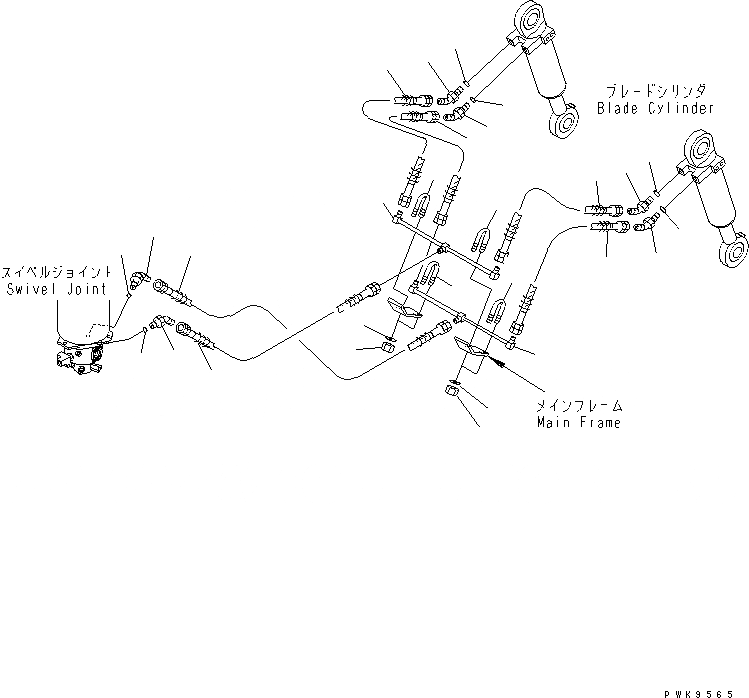 ブレードシリンダ
Blade Cylinder

スイベルジョイント
Swivel Joint

メインフレーム
Main Frame

PWK9565