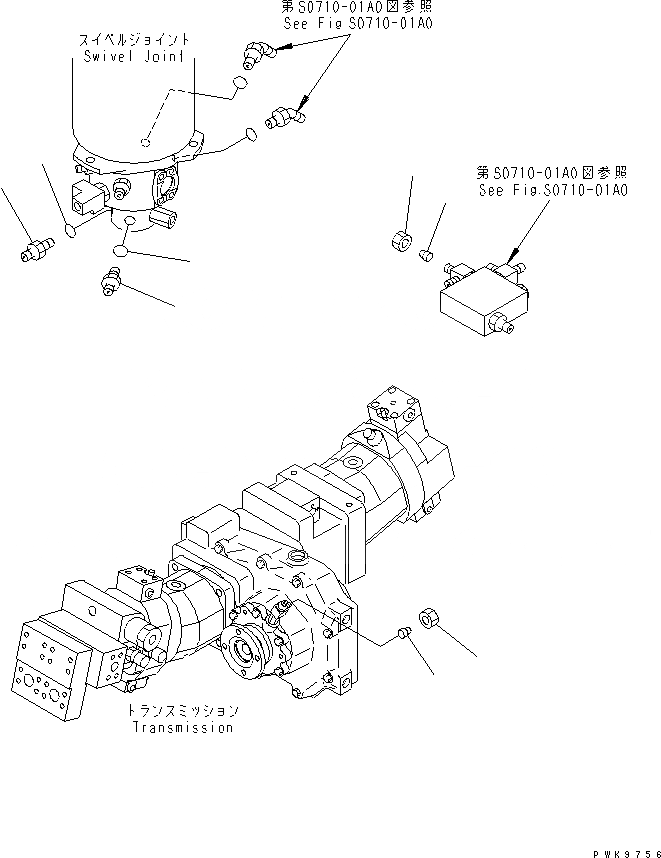 第S0710-01A0図参照
See Fig.S0710-01A0

スイベルジョイント
Swivel Joint

第S0710-01A0図参照
See Fig.S0710-01A0

トランスミッション
Transmission

PWK9756