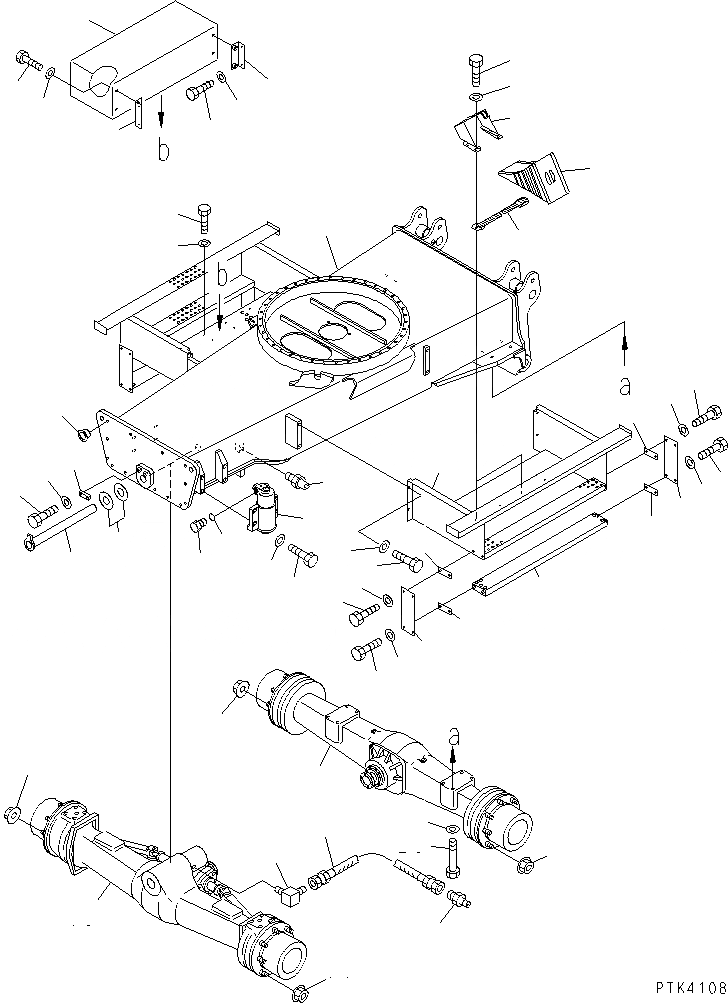 b

b

a

a

PTK4108