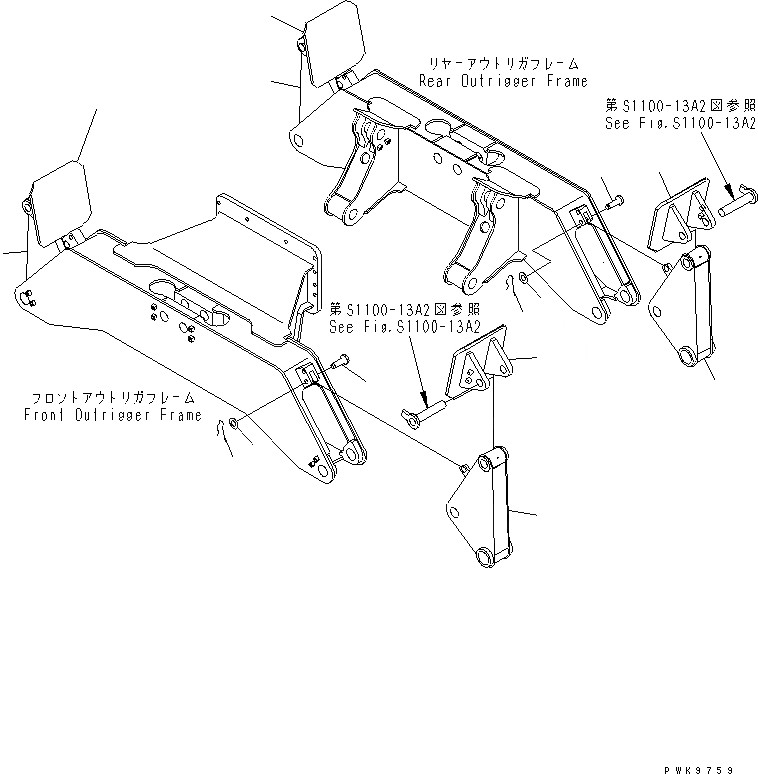 リヤーアウトリガフレーム
Rear Outrigger Frame

第S1100-13A2図参照
See Fig.S1100-13A2

第S1100-13A2図参照
See Fig.S1100-13A2

フロントアウトリガフレーム
Front Outrigger Frame

PWK9759