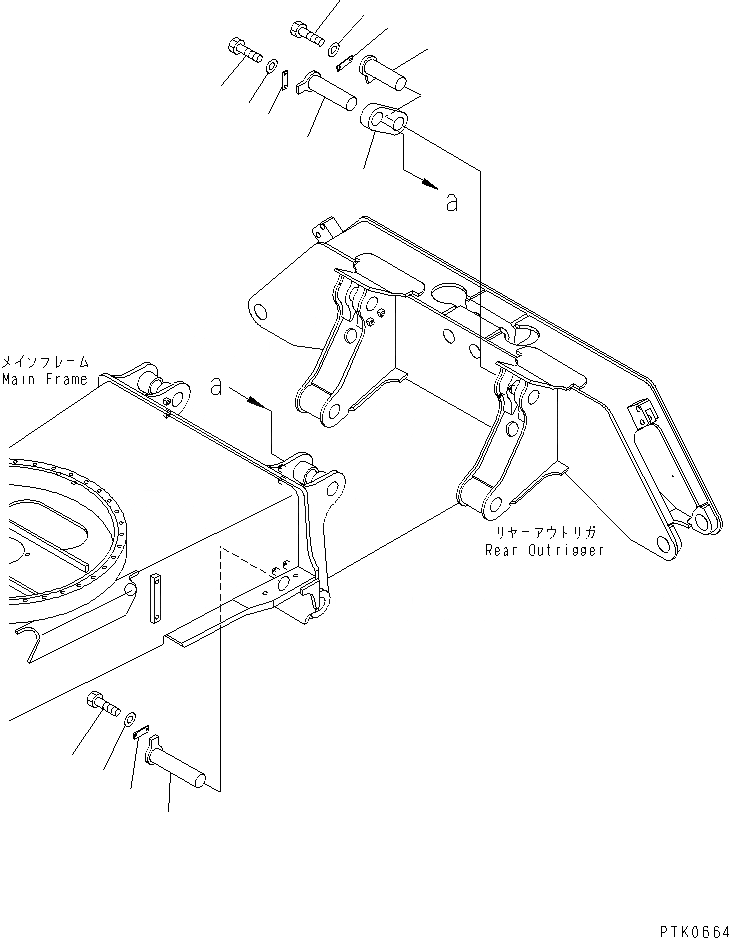 a

メインフレーム
Main Frame

a

リヤーアウトリガ
Rear Outrigger

PTK0664