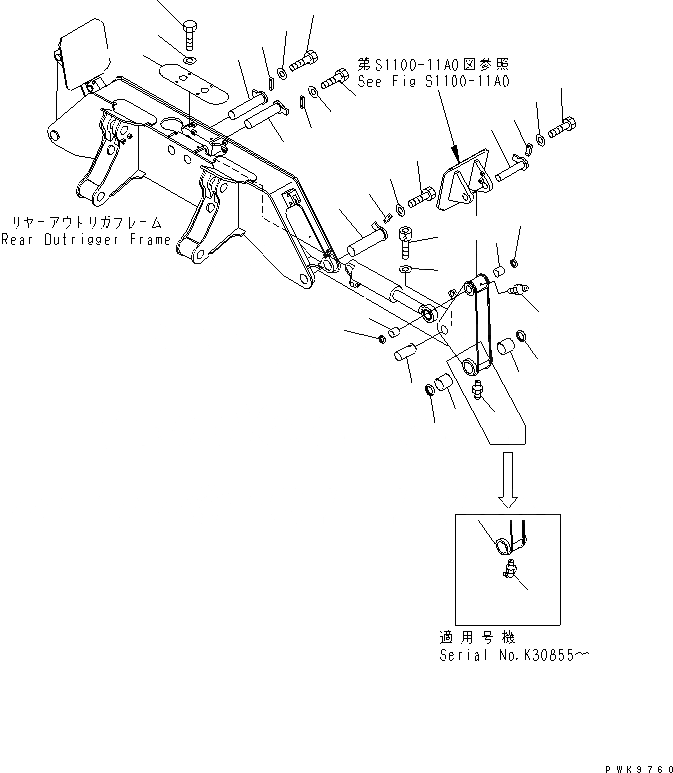 第S1100-11A0図参照
See Fig S1100-11A0

リヤーアウトリガフレーム
Rear Outrigger Frame

適用号機
Serial No.K30855～

PWK9760