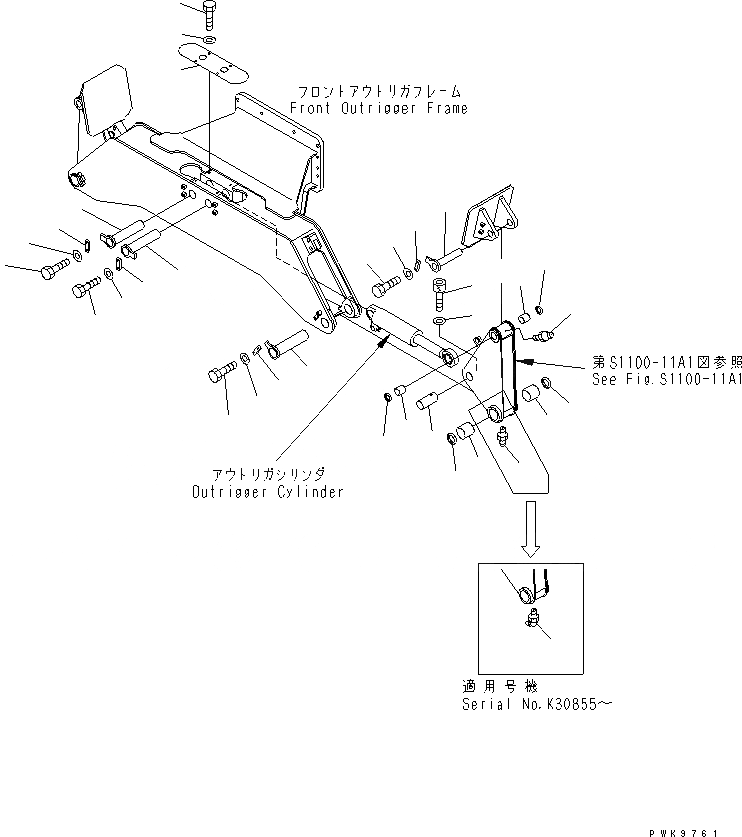 フロントアウトリガフレーム
Front Outrigger Frame

第S1100-11A1図参照
See Fig.S1100-11A1

アウトリガシリンダ
Outrigger Cylinder

適用号機
Serial No.K30855～

PWK9761