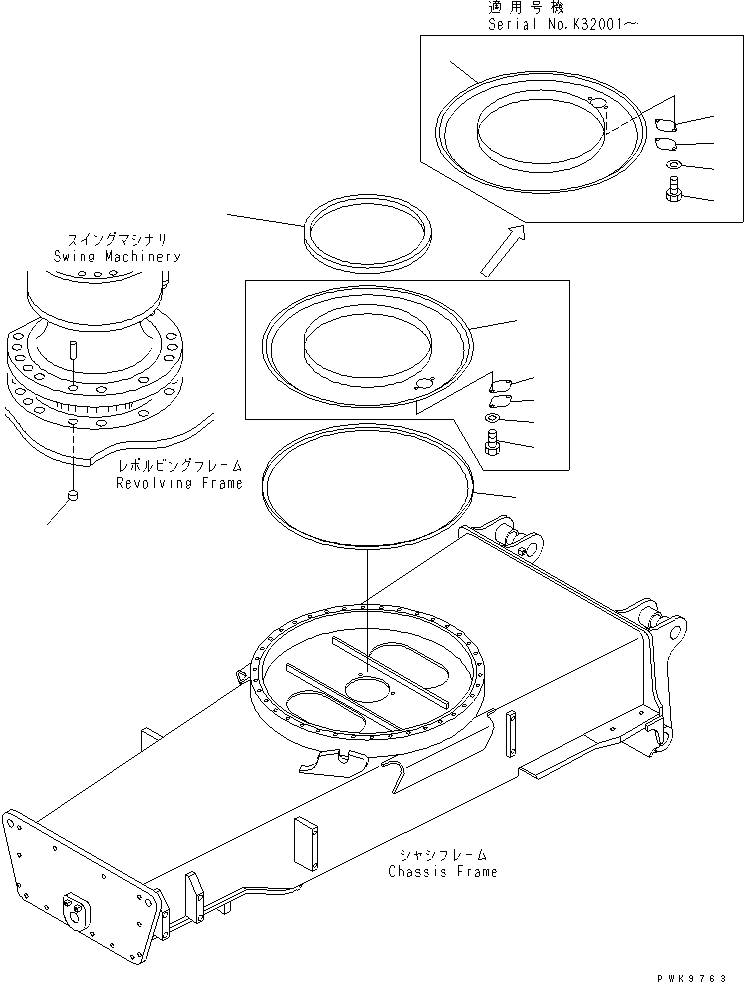 適用号機
Serial No.K32001～

スイングマシナリ
Swing Machinery

レボルビングフレーム
Revolving Frame

シャシフレーム
Chassis Frame

PWK9763