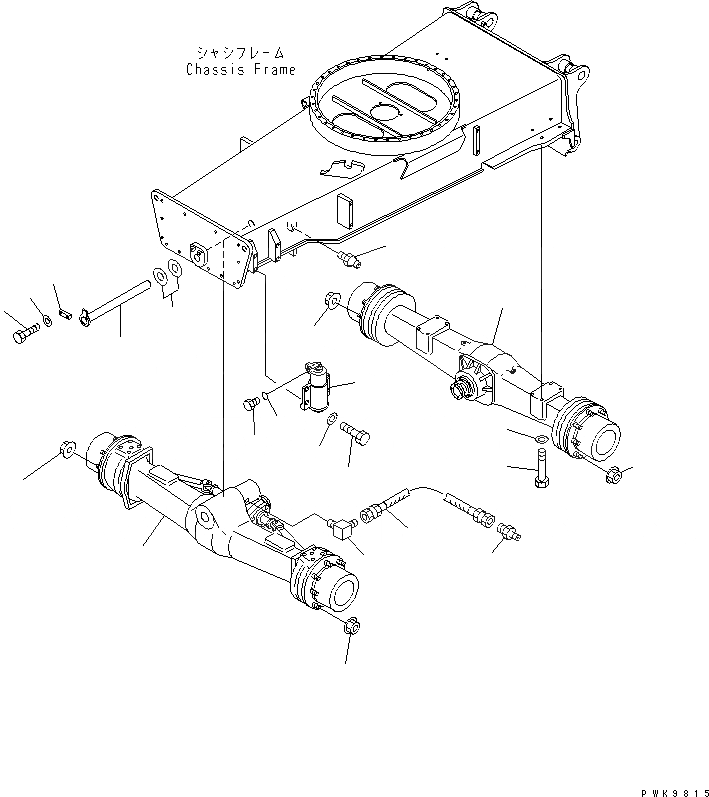 シャシフレーム
Chassis Frame

PWK9815