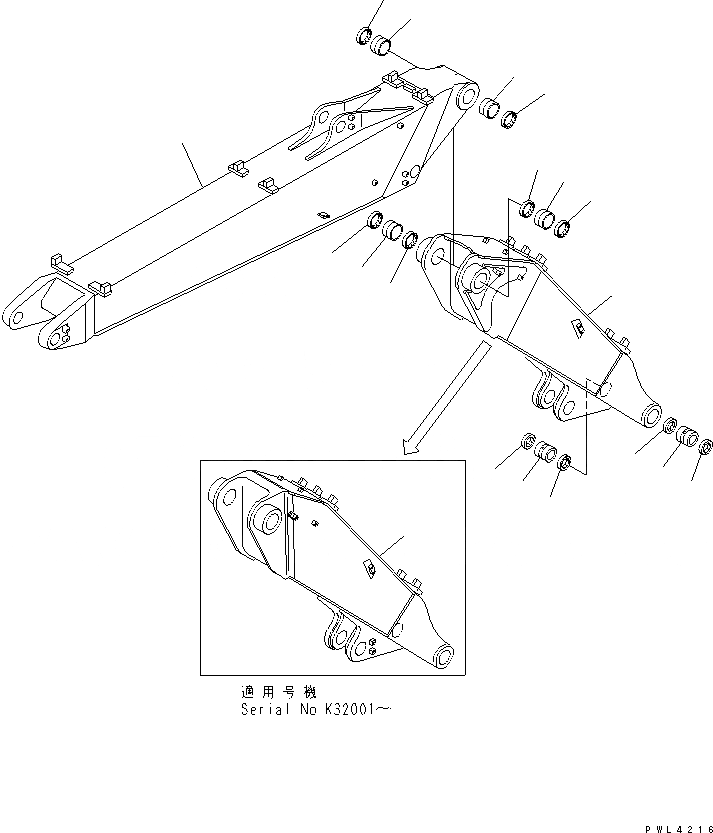 適用号機
Serial No K32001~

PWL4216