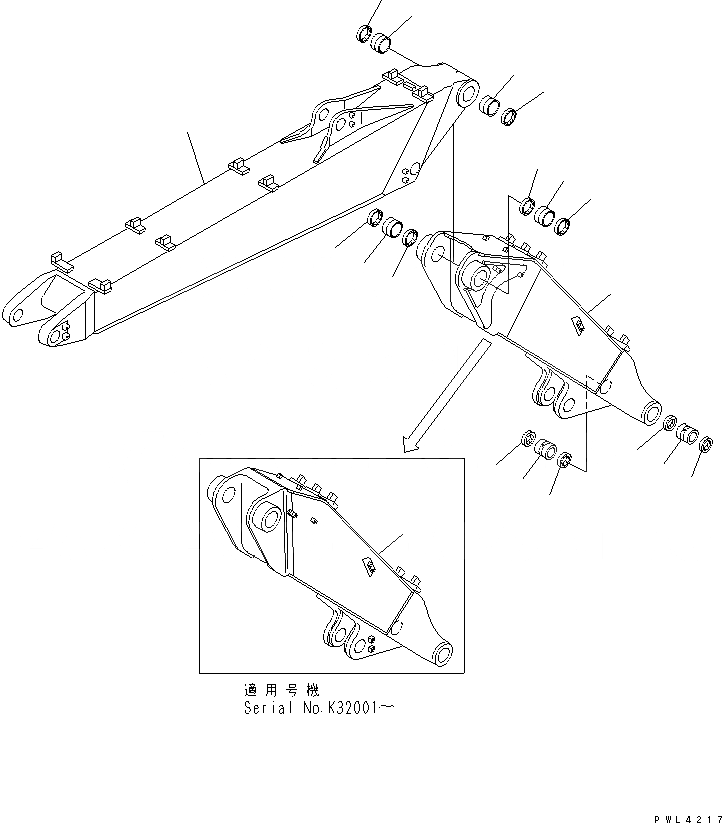 適用号機
Serial No.K32001~

PWL4217