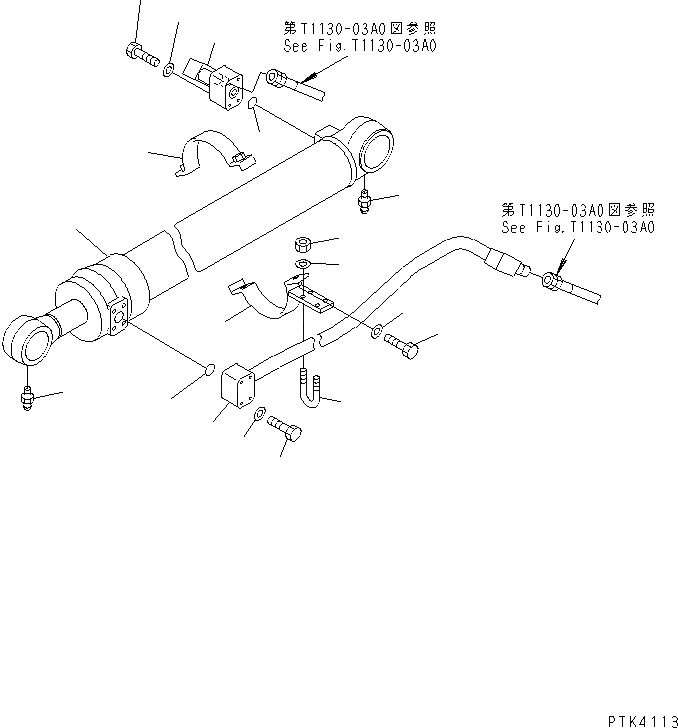 第T1130-03A0図参照
See Fig.T1130-03A0

第T1130-03A0図参照
See Fig.T1130-03A0

PTK4113