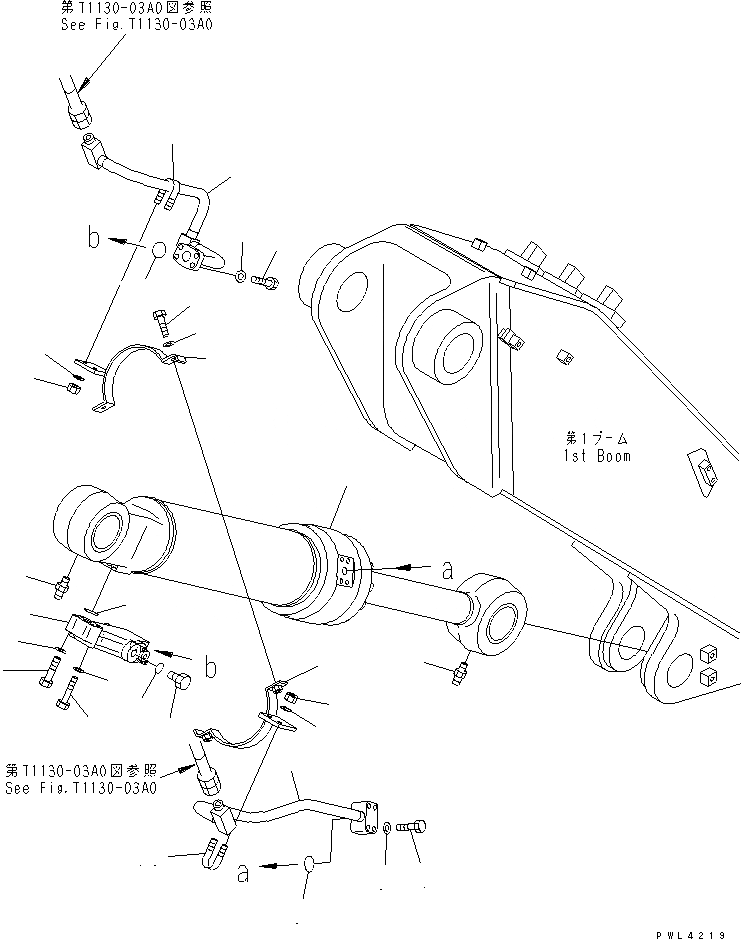 第T1130-03A0図参照
See Fig.T1130-03A0

b

第1ブーム
1st Boom

a

b

第T1130-03A0図参照
See Fig.T1130-03A0

a

PWL4219