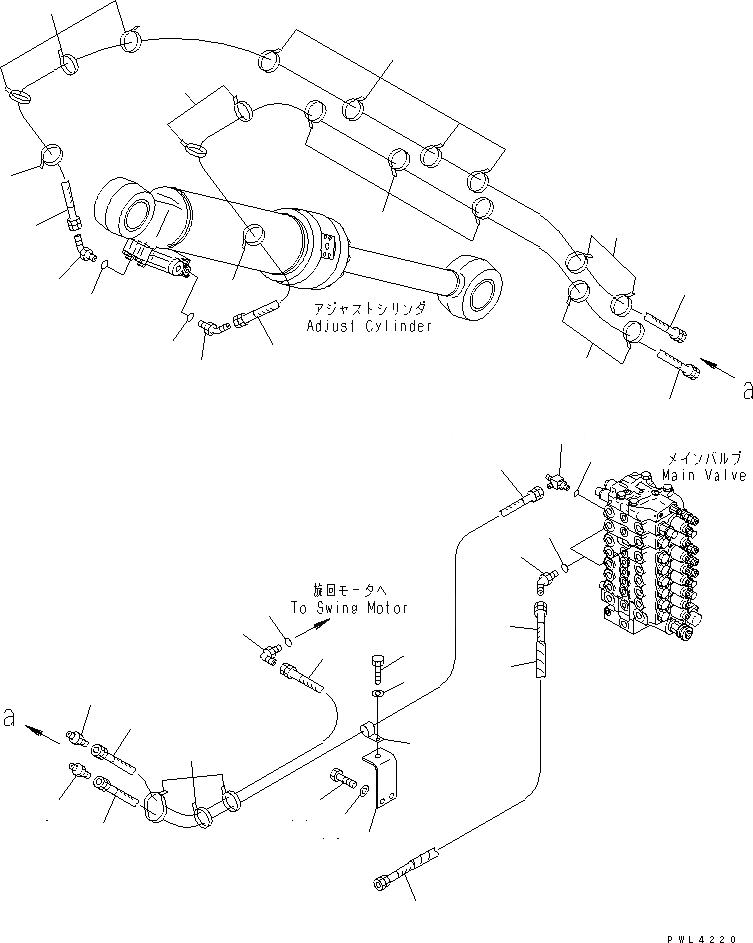 アジャストシリンダ
Adjust Cylinder

a

メインバルブ
Main Valve

旋回モータへ
To Swing Motor

a

PWL4220