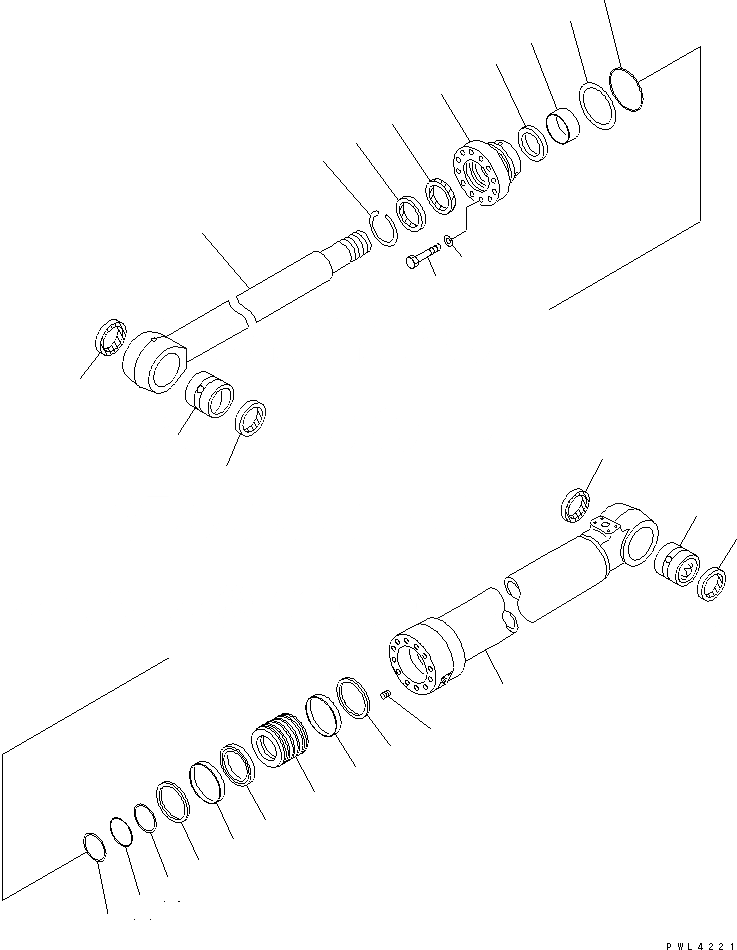 PWL4221