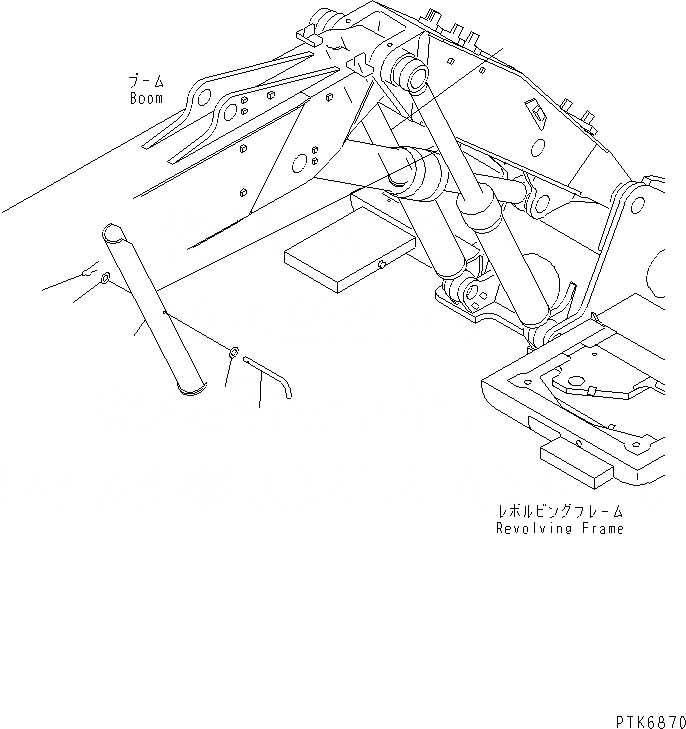 ブーム
Boom

レボルビングフレーム
Revolving Frame

PTK6870