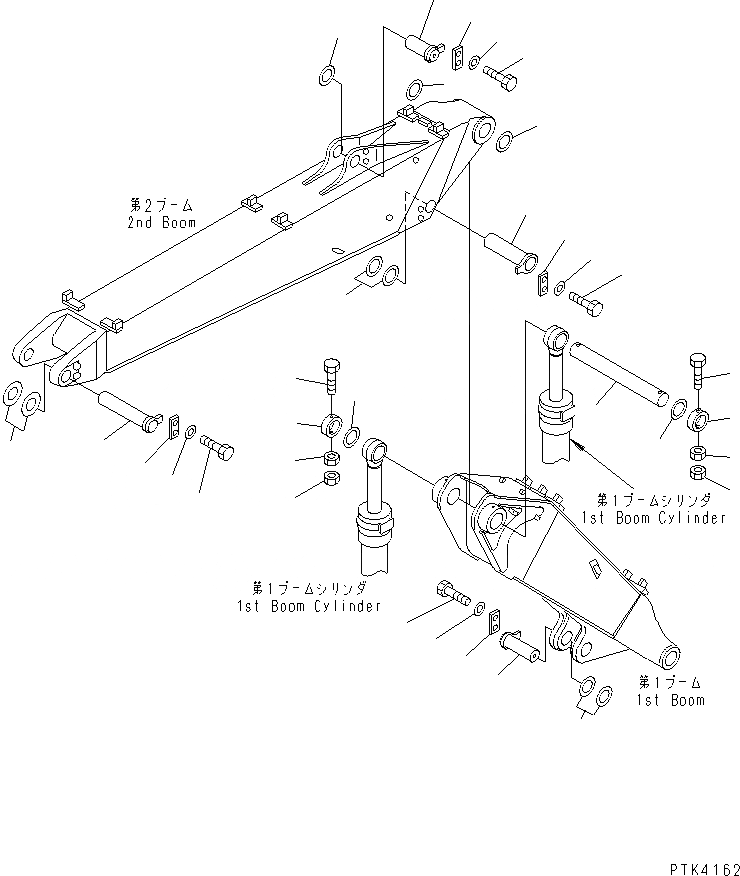 第2ブーム
2nd Boom

第1ブームシリンダ
1st Boom Cylinder

第1ブームシリンダ
1st Boom Cylinder

第1ブーム
1st Boom

PTK4162