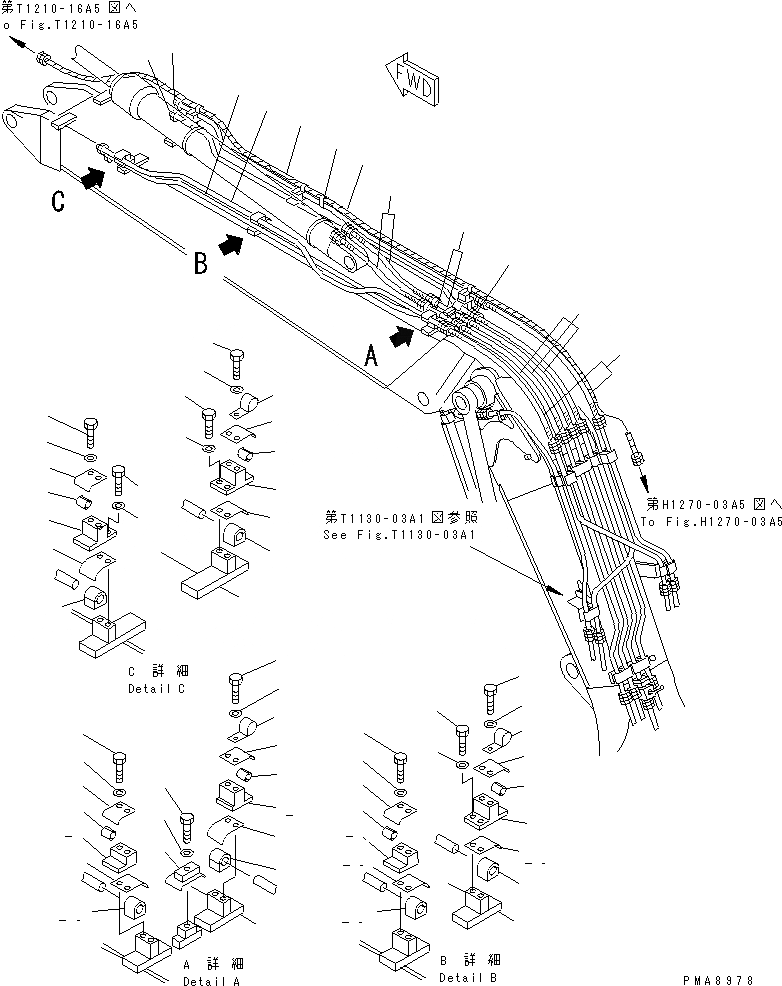 第T1210-16A5 図へ
o Fig.T1210-16A5

FWD

C

B

A

第T1130-03A1 図参照
See Fig.T1130-03A1

第H1270-03A5 図へ
To Fig.H1270-03A5

C 詳 細
Detail C

A 詳 細
Detail A

B 詳 細
Detail B

PMA8978