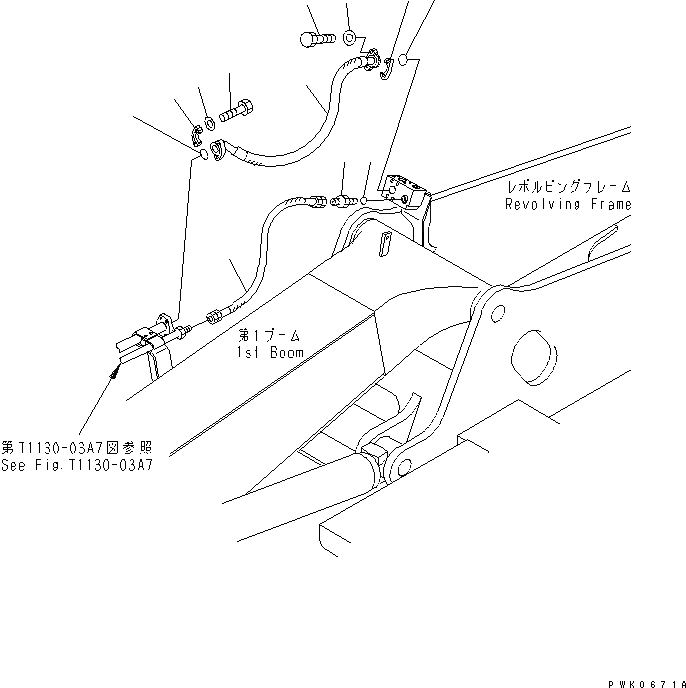 レボルビングフレーム
Revolving Frame

第1ブーム
1st Boom

第T1130-03A7図参照
See Fig. T1130-03A7

PWK0671A