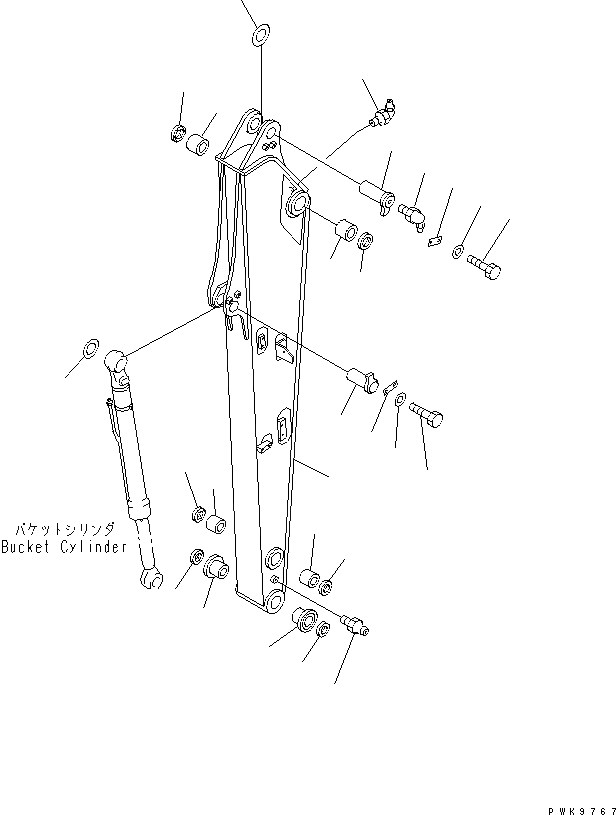 バケットシリンダ
Bucket Cylinder

PWK9767