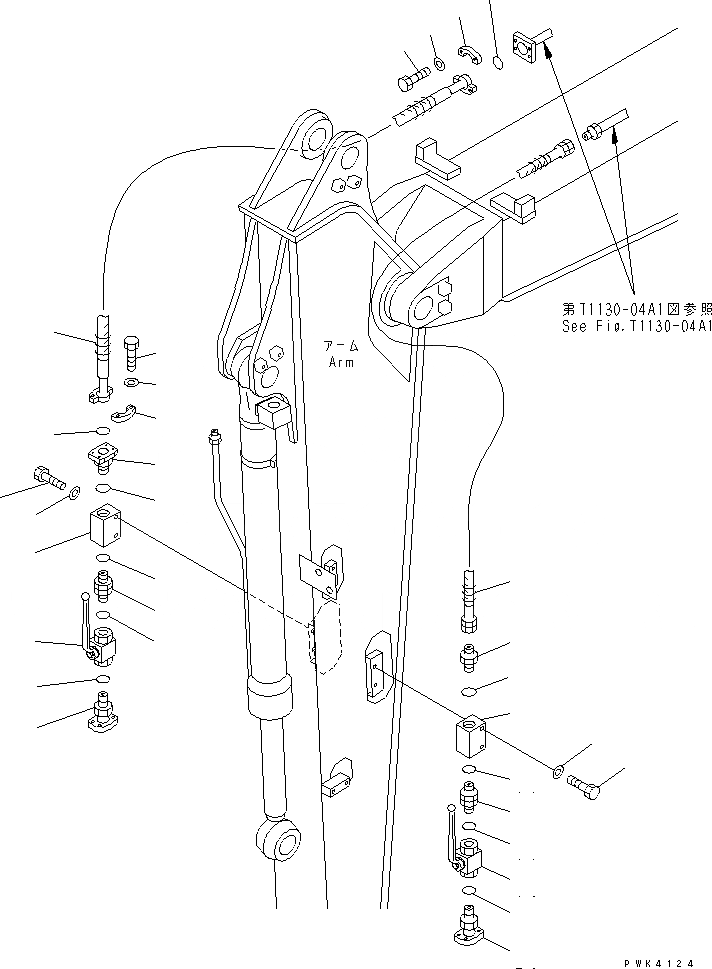 第T1130-04A1図参照
See Fig.T1130-04A1

アーム
Arm

PWK4124