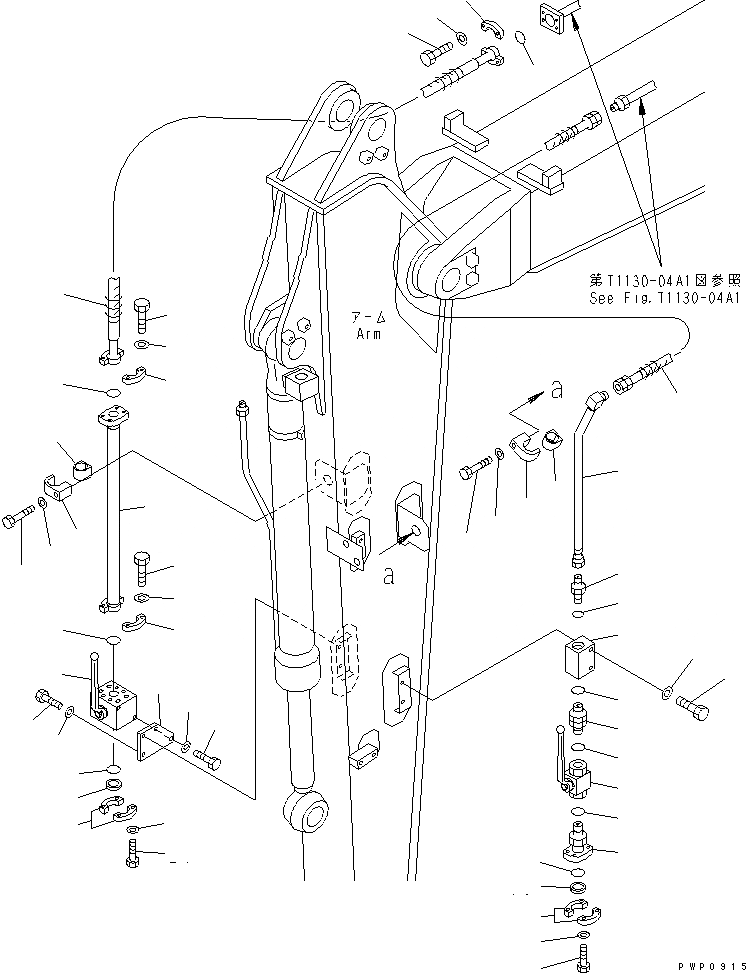 第T1130-04A1図参照
See Fig.T1130-04A1

アーム
Arm

a

a

PWP0915